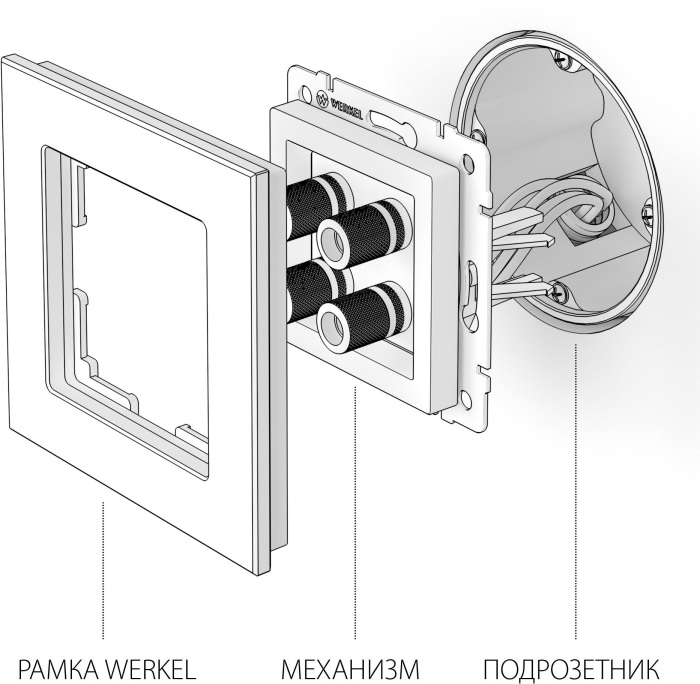 WERKEL

РАМКА WERKEL

МЕХАНИЗМ

ПОДРОЗЕТНИК