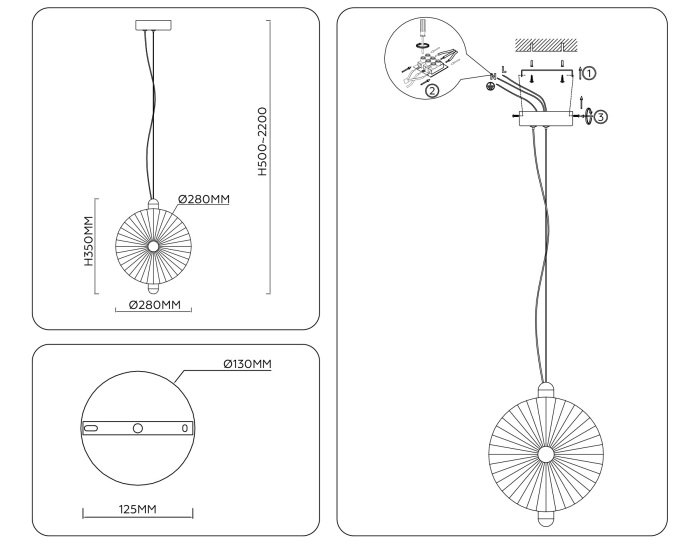 H500~2200

Ø280MM

H350MM

Ø280MM

Ø130MM

125MM

N L

①

②

③