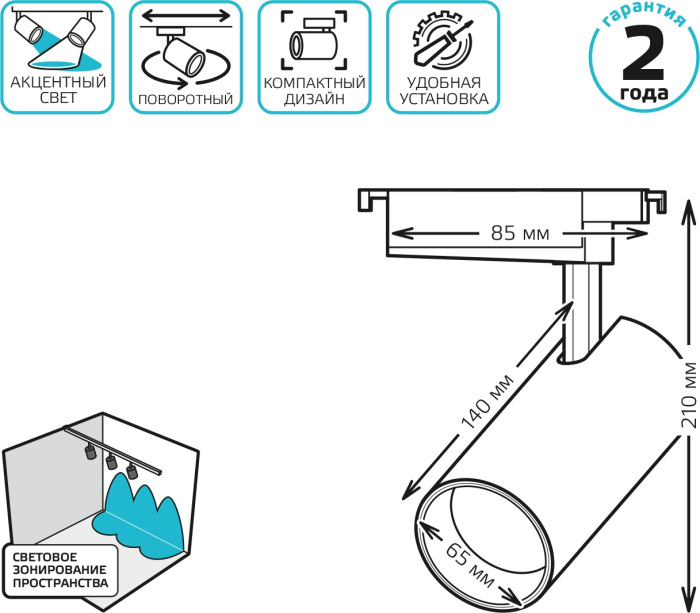 АКЦЕНТНЫЙ СВЕТ

ПОВОРОТНЫЙ

КОМПАКТНЫЙ ДИЗАЙН

УДОБНАЯ УСТАНОВКА

гарантия
2
года

85 мм

140 мм

210 мм

65 мм

СВЕТОВОЕ ЗОНИРОВАНИЕ ПРОСТРАНСТВА