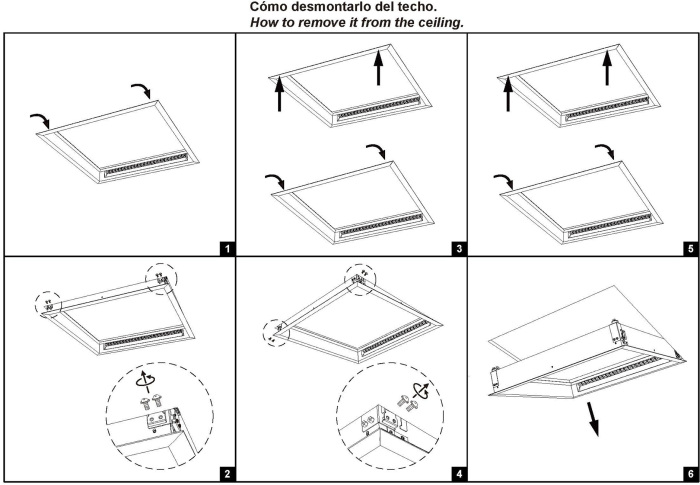 Cómo desmontarlo del techo.
How to remove it from the ceiling.

1

3

5

2

4

6