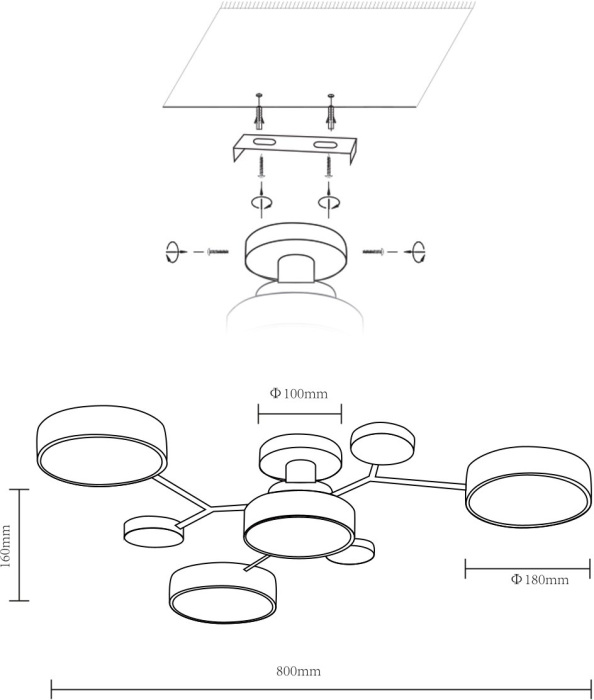 Φ100mm

160mm

Φ180mm

800mm