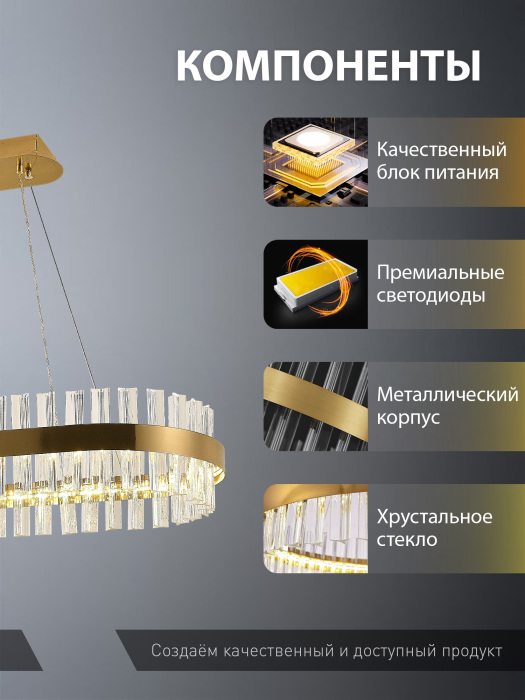 КОМПОНЕНТЫ

Качественный блок питания

Премиальные светодиоды

Металлический корпус

Хрустальное стекло

Создаём качественный и доступный продукт