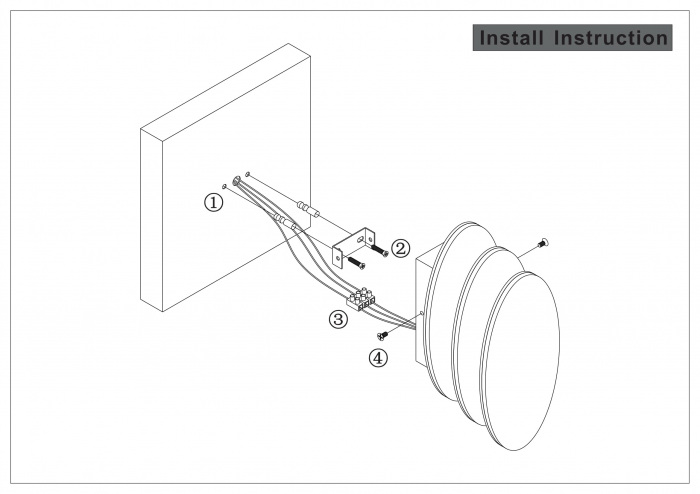 Install Instruction

①

②

③

④