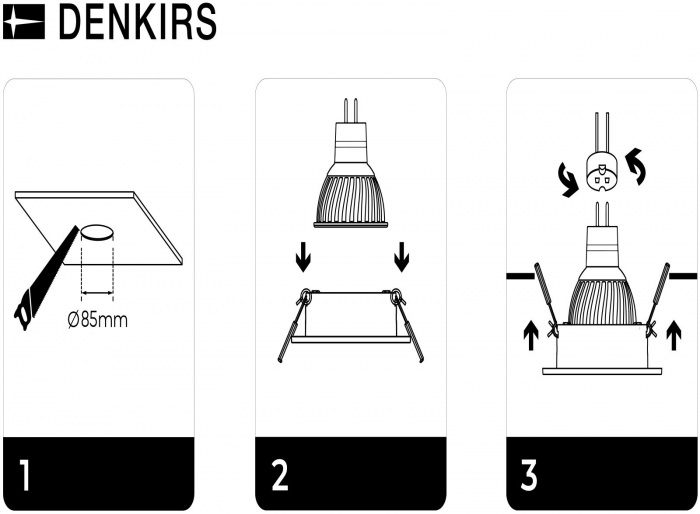 DENKIRS

Ø85mm

1

2

3