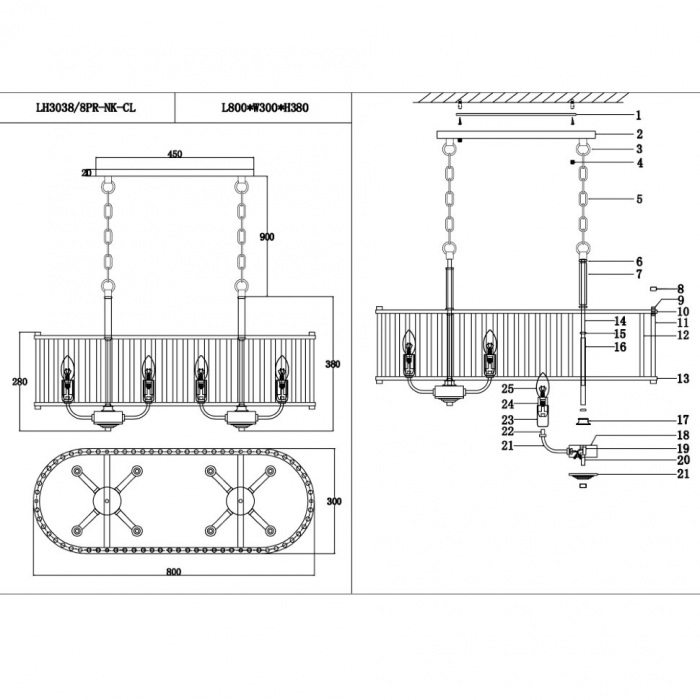 LH3038/8PR-NK-CL

L800*W300*H380

450

20

900

380

280

300

800

1
2
3
4
5
6
7
8
9
10
11
12
13
14
15
16
17
18
19
20
21
25
24
23
22
21