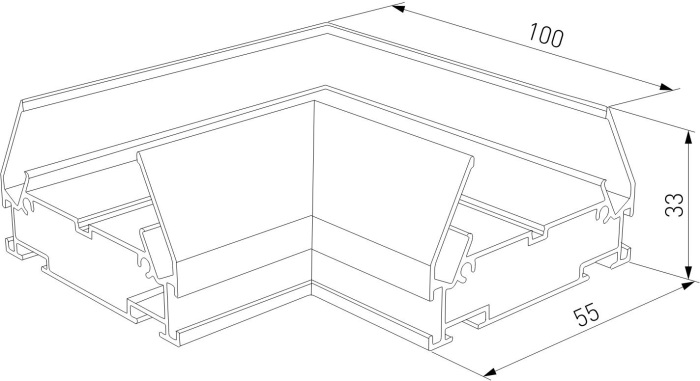 100
33
55