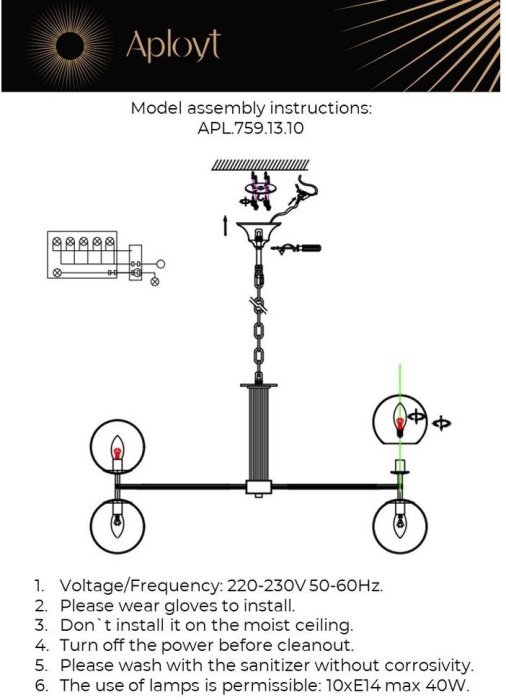 Aployt

Model assembly instructions:
APL.759.13.10

1. Voltage/Frequency: 220-230V 50-60Hz.
2. Please wear gloves to install.
3. Don`t install it on the moist ceiling.
4. Turn off the power before cleanout.
5. Please wash with the sanitizer without corrosivity.
6. The use of lamps is permissible: 10xE14 max 40W.